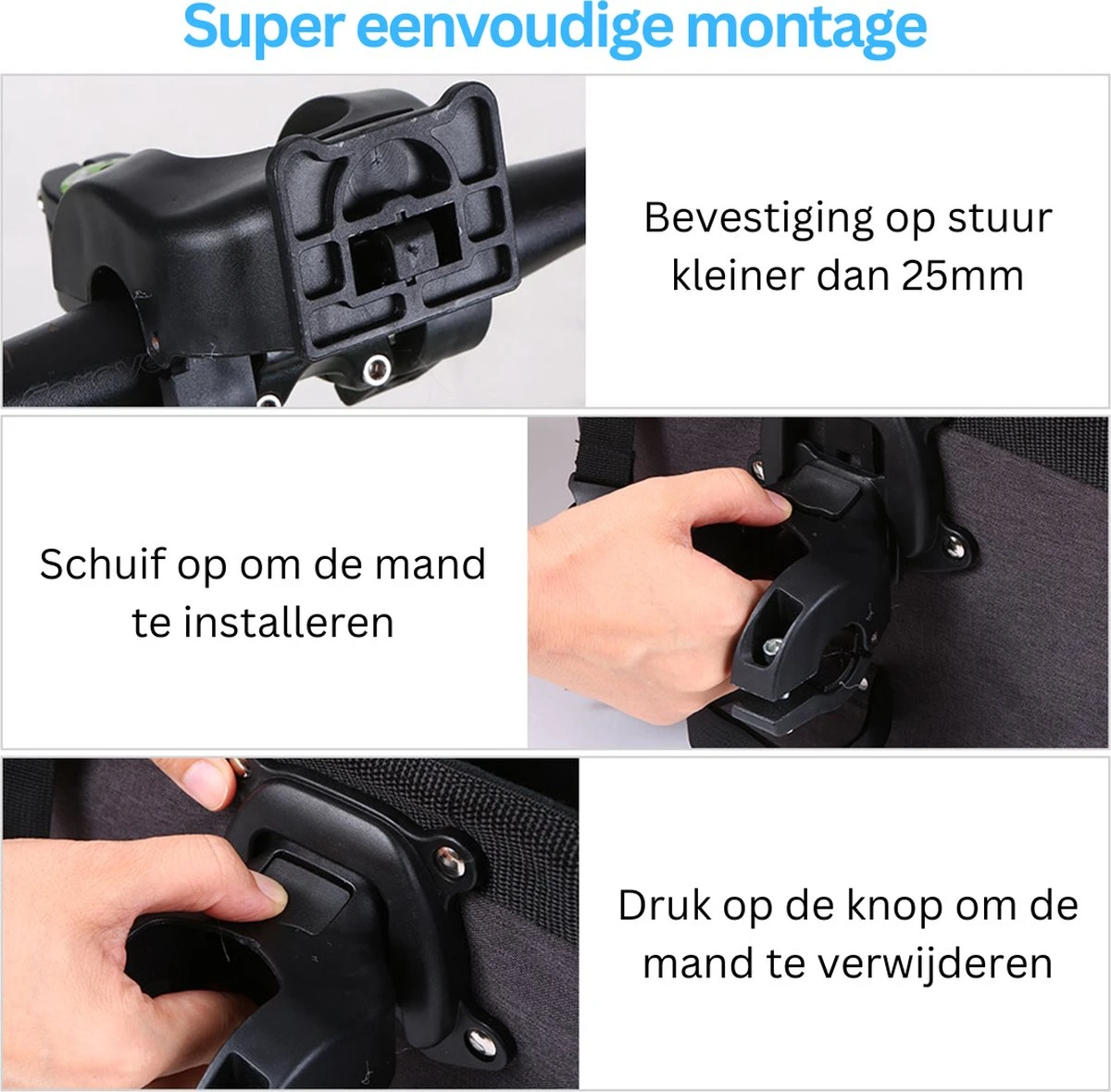 Super eenvoudige montage

Bevestiging op stuur kleiner dan 25mm

Schuif op om de mand te installeren

Druk op de knop om de mand te verwijderen