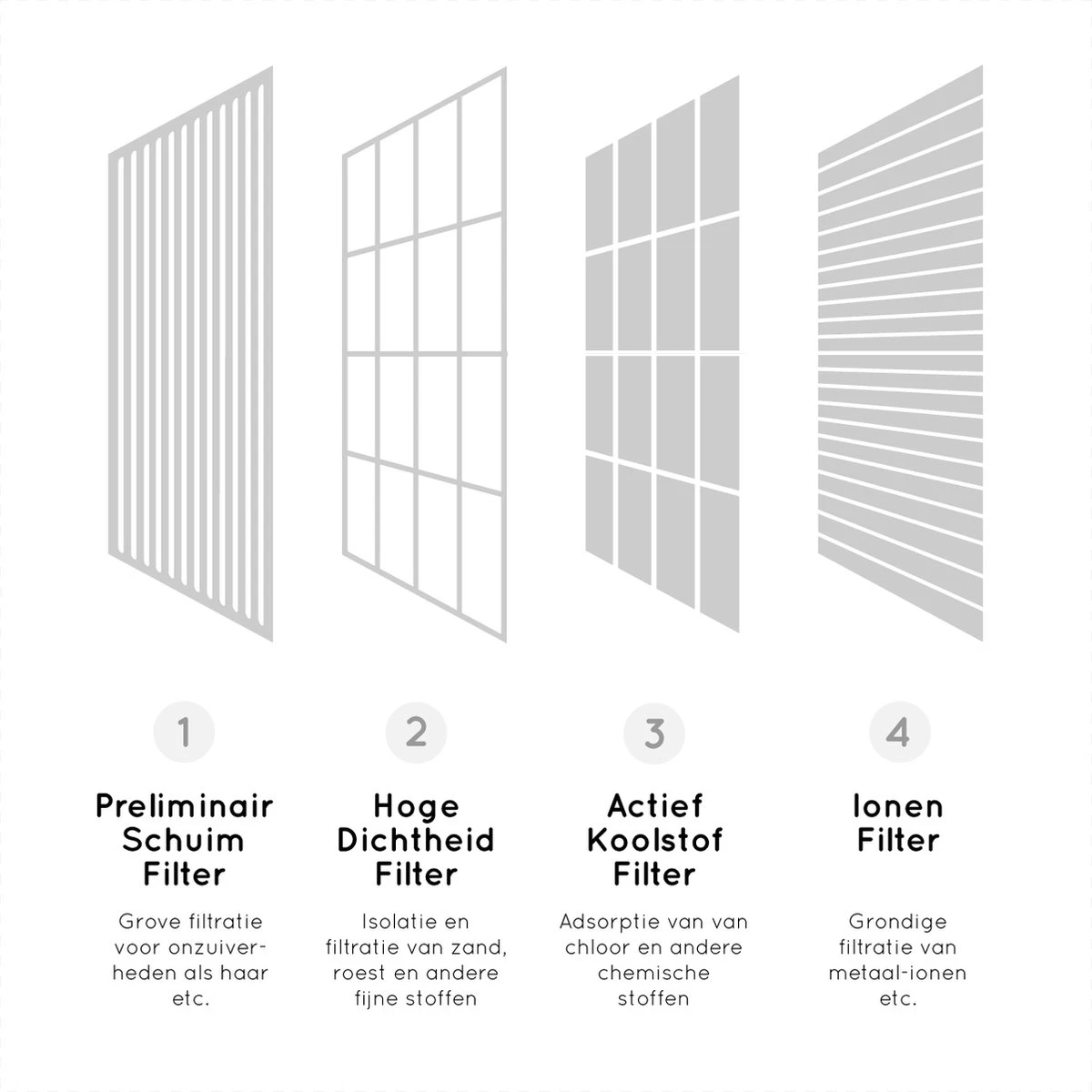 1

Preliminair Schuim Filter

Grove filtratie voor onzuiverheden als haar etc.

2

Hoge Dichtheid Filter

Isolatie en filtratie van zand, roest en andere fijne stoffen

3

Actief Koolstof Filter

Adsorptie van van chloor en andere chemische stoffen

4

Ionen Filter

Grondige filtratie van metaal-ionen etc.