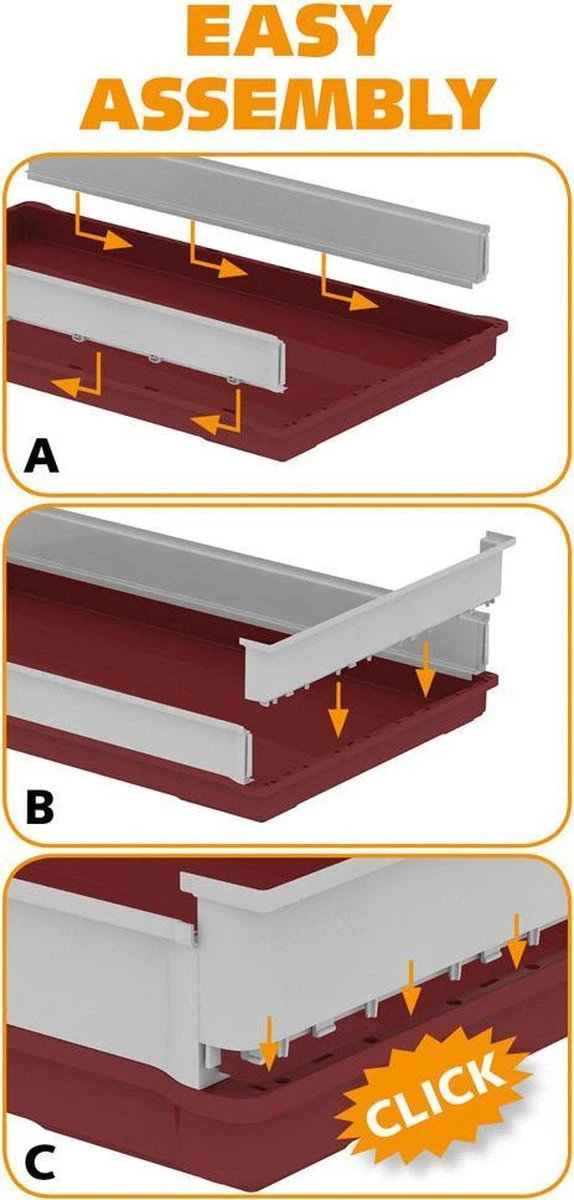 EASY ASSEMBLY

A

B

C

CLICK