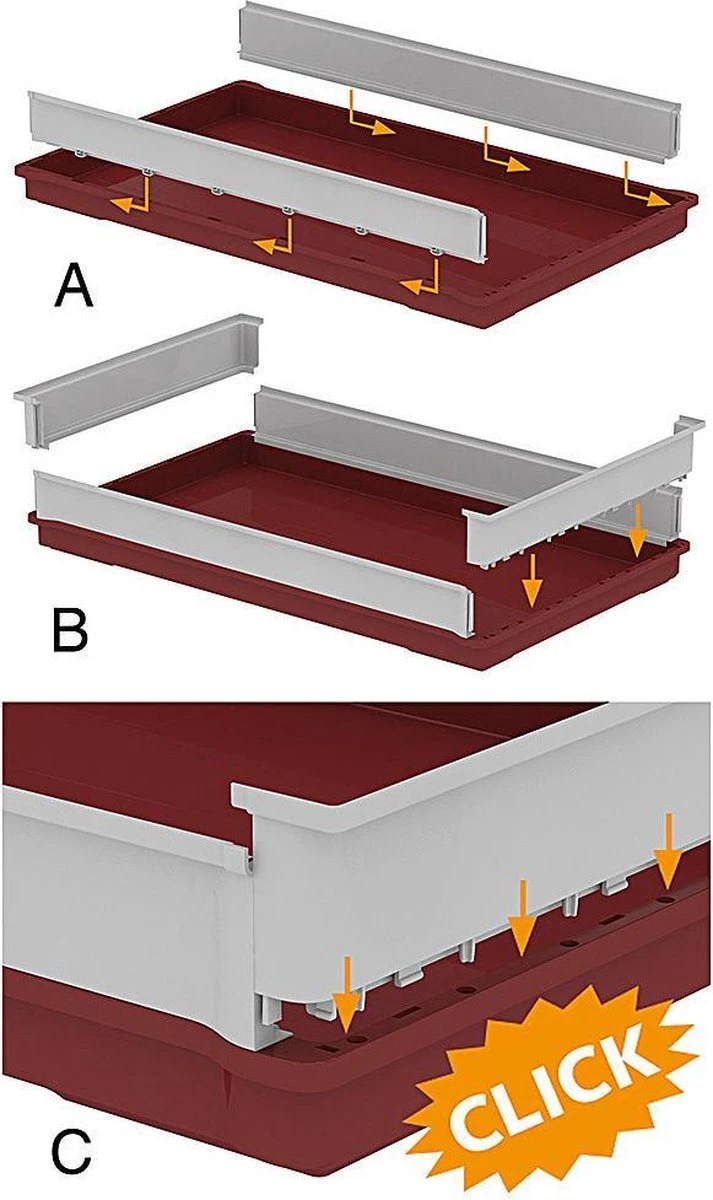 A

B

C

CLICK